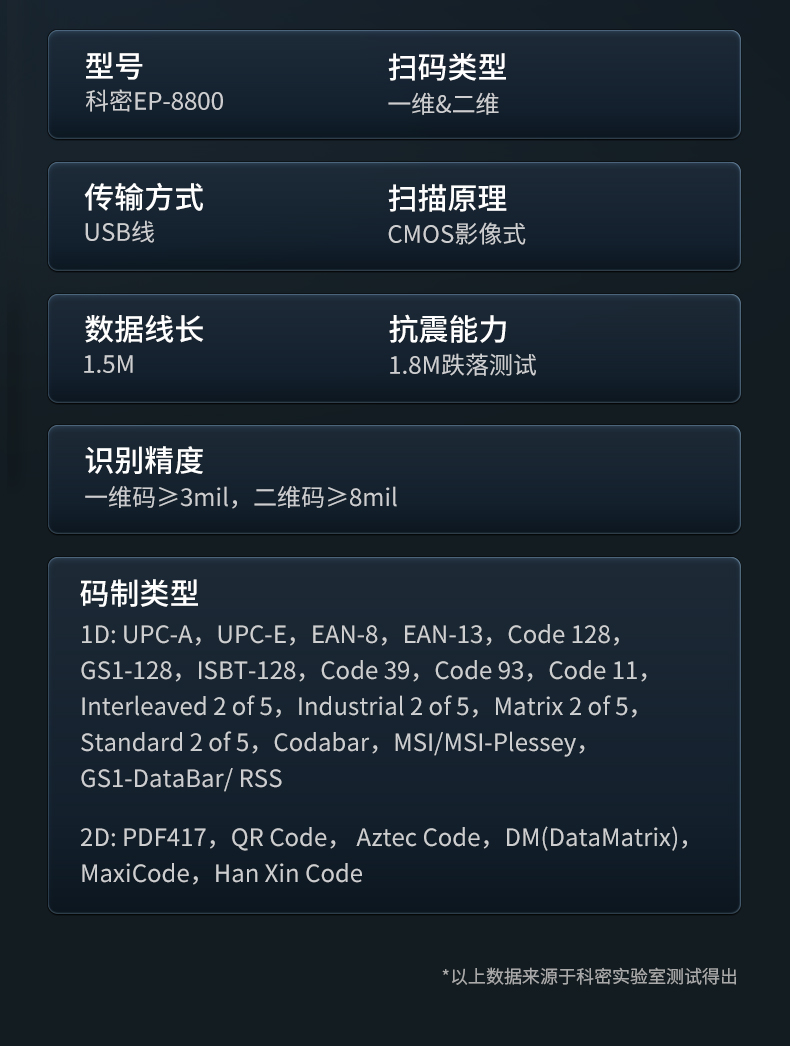 型号
科密EP-8800

扫码类型
一维&二维

传输方式
USB线

扫描原理
CMOS影像式

数据线长
1.5M

抗震能力
1.8M跌落测试

识别精度
一维码≥3mil，二维码≥8mil

码制类型
1D: UPC-A，UPC-E，EAN-8，EAN-13，Code 128，GS1-128，ISBT-128，Code 39，Code 93，Code 11，Interleaved 2 of 5，Industrial 2 of 5，Matrix 2 of 5，Standard 2 of 5，Codabar，MSI/MSI-Plessey，GS1-DataBar/ RSS

2D: PDF417，QR Code， Aztec Code，DM(DataMatrix)，MaxiCode，Han Xin Code

*以上数据来源于科密实验室测试得出